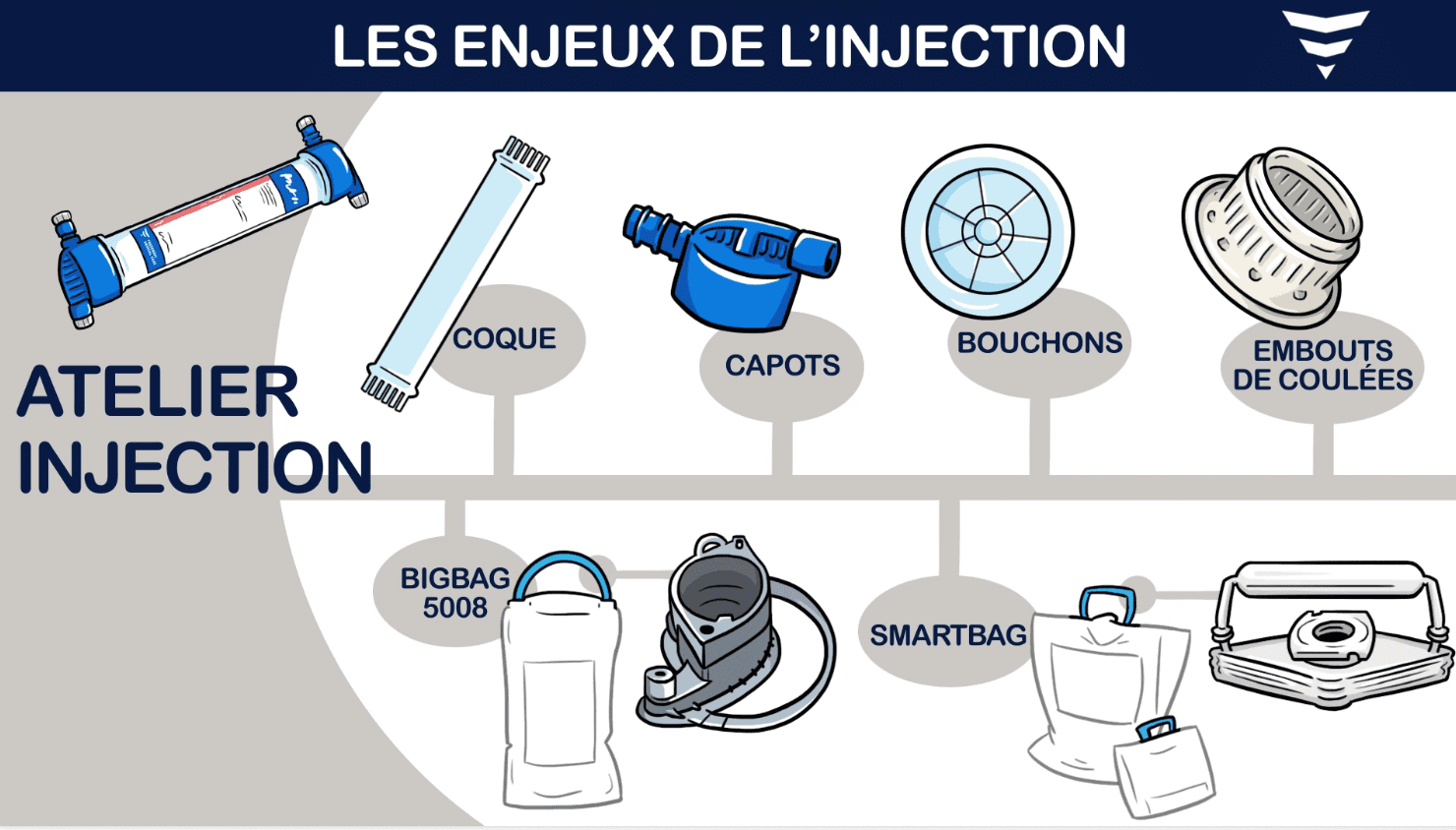 LES ENJEUX DE L'INJECTION

ATELIER INJECTION

COQUE

CAPOTS

BOUCHONS

EMBOUTS DE COULÉES

BIGBAG 5008

SMARTBAG