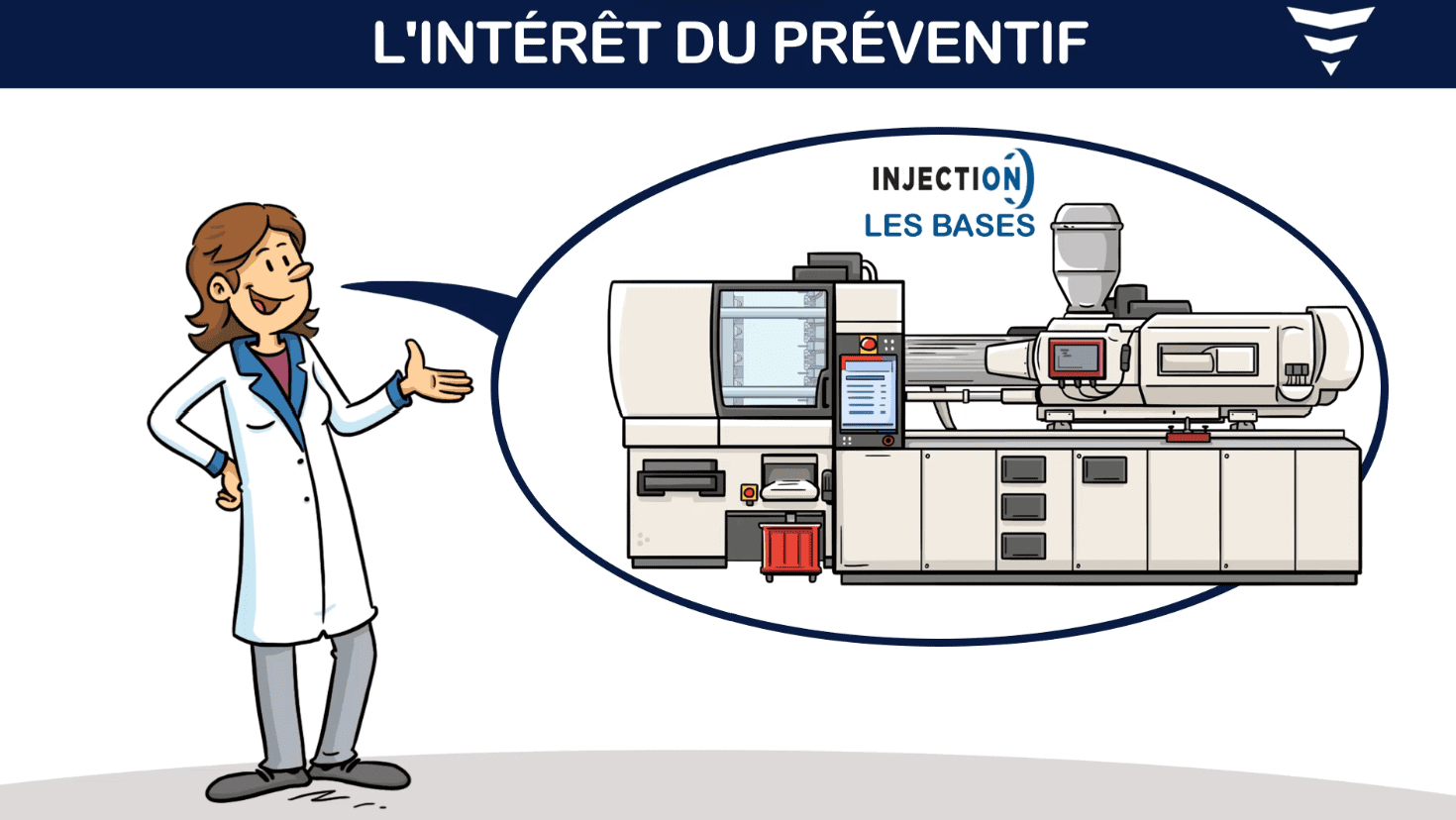 L'INTÉRÊT DU PRÉVENTIF

INJECTION
LES BASES