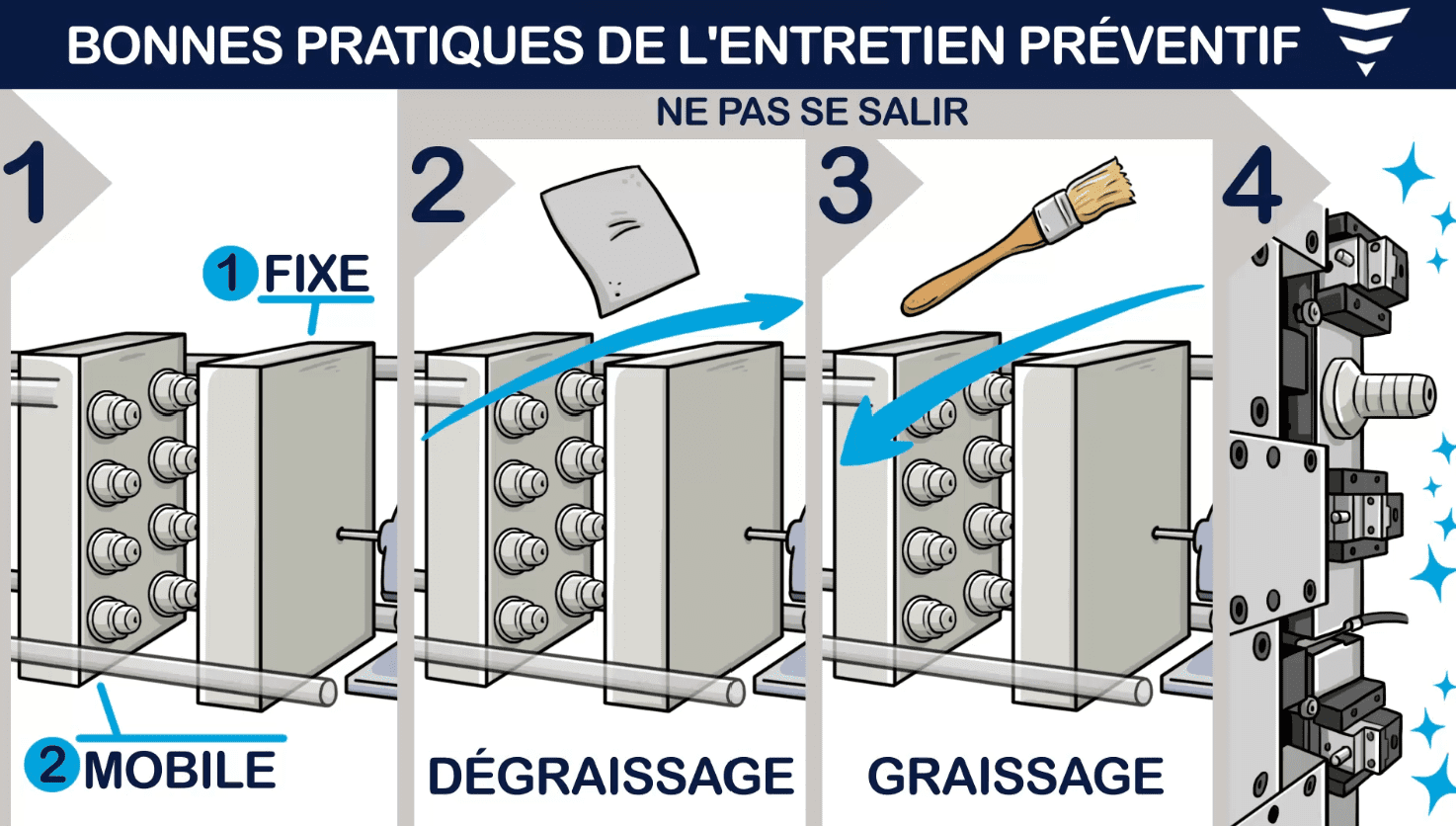 BONNES PRATIQUES DE L'ENTRETIEN PRÉVENTIF

NE PAS SE SALIR

1

1 FIXE

2 MOBILE

2

DÉGRAISSAGE

3

GRAISSAGE

4