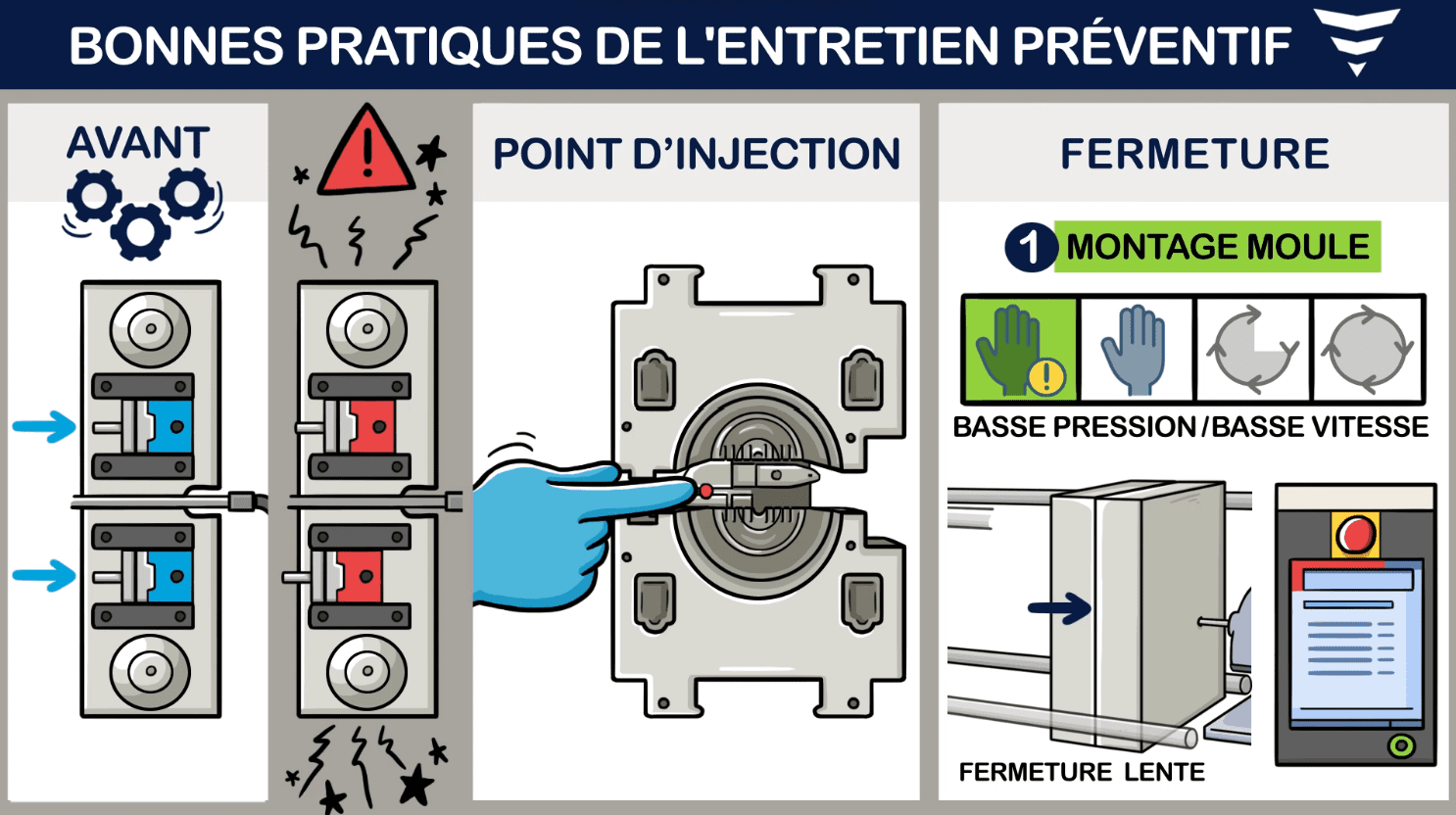 BONNES PRATIQUES DE L'ENTRETIEN PRÉVENTIF

AVANT

POINT D'INJECTION

FERMETURE

1 MONTAGE MOULE

BASSE PRESSION / BASSE VITESSE

FERMETURE LENTE