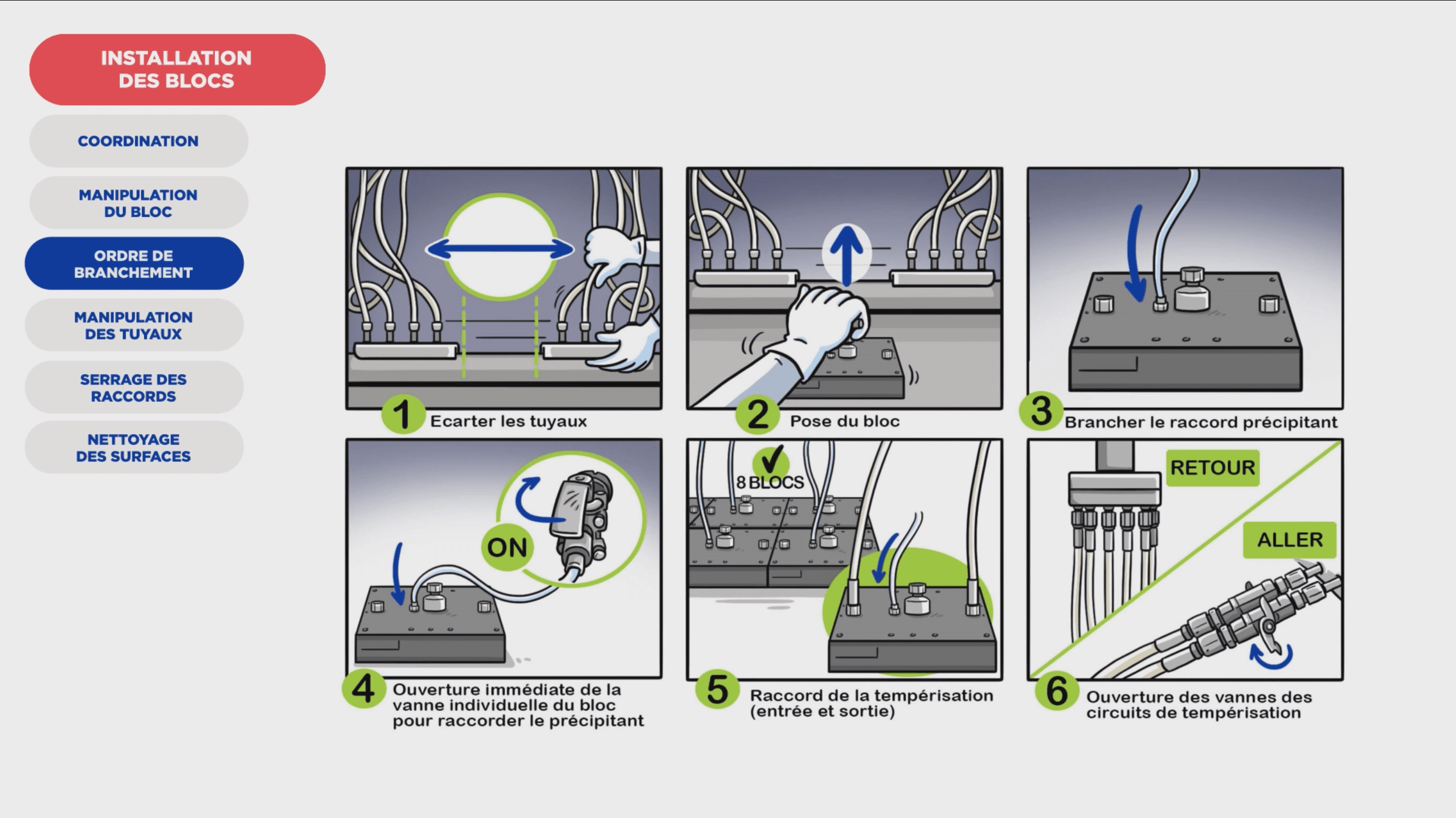 INSTALLATION DES BLOCS

COORDINATION

MANIPULATION DU BLOC

ORDRE DE BRANCHEMENT

MANIPULATION DES TUYAUX

SERRAGE DES RACCORDS

NETTOYAGE DES SURFACES

1 Ecarter les tuyaux

2 Pose du bloc

3 Brancher le raccord précipitant

ON

4 Ouverture immédiate de la vanne individuelle du bloc pour raccorder le précipitant

8 BLOCS

5 Raccord de la tempérisation (entrée et sortie)

RETOUR

ALLER

6 Ouverture des vannes des circuits de tempérisation