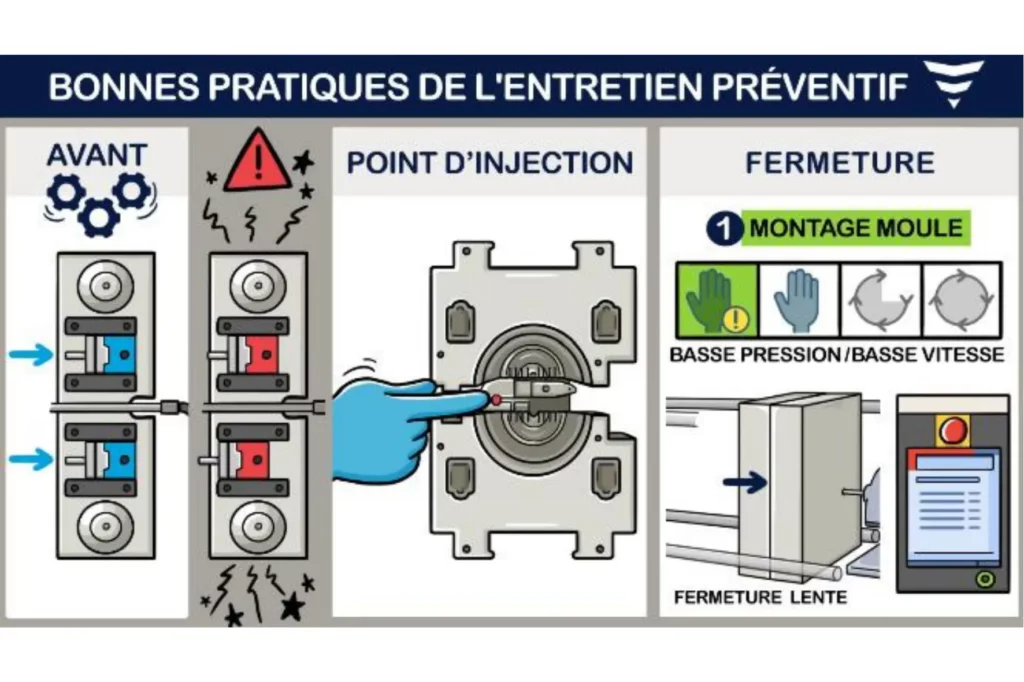 BONNES PRATIQUES DE L'ENTRETIEN PRÉVENTIF

AVANT

POINT D'INJECTION

FERMETURE

1 MONTAGE MOULE

BASSE PRESSION / BASSE VITESSE

FERMETURE LENTE